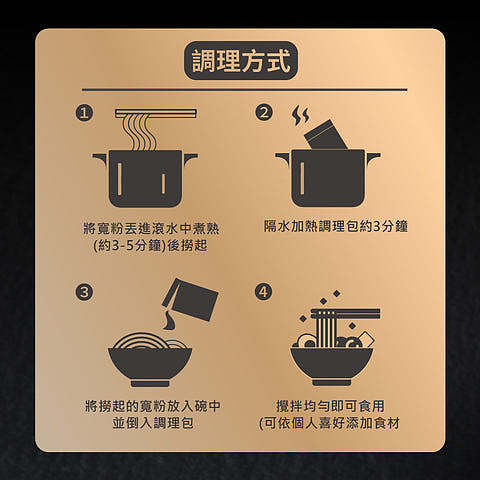 調理方式

1
將寬粉丟進滾水中煮熟
(約3-5分鐘)後撈起

2
隔水加熱調理包約3分鐘

3
將撈起的寬粉放入碗中
並倒入調理包

4
攪拌均勻即可食用
(可依個人喜好添加食材