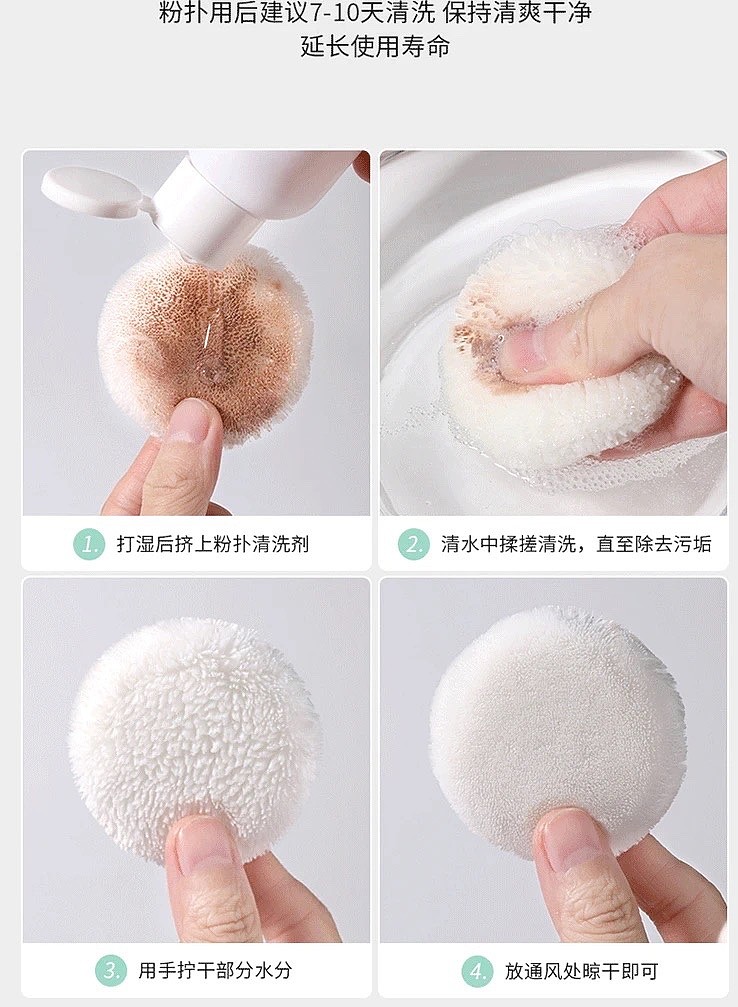 粉扑用后建议7-10天清洗 保持清爽干净
延长使用寿命

1. 打湿后挤上粉扑清洗剂

2. 清水中揉搓清洗，直至除去污垢

3. 用手拧干部分水分

4. 放通风处晾干即可