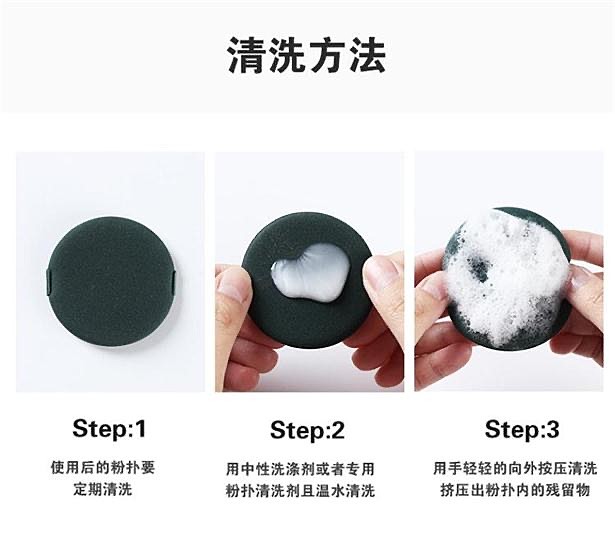 清洗方法

Step:1

使用后的粉扑要定期清洗

Step:2

用中性洗涤剂或者专用粉扑清洗剂且温水清洗

Step:3

用手轻轻的向外按压清洗挤压出粉扑内的残留物