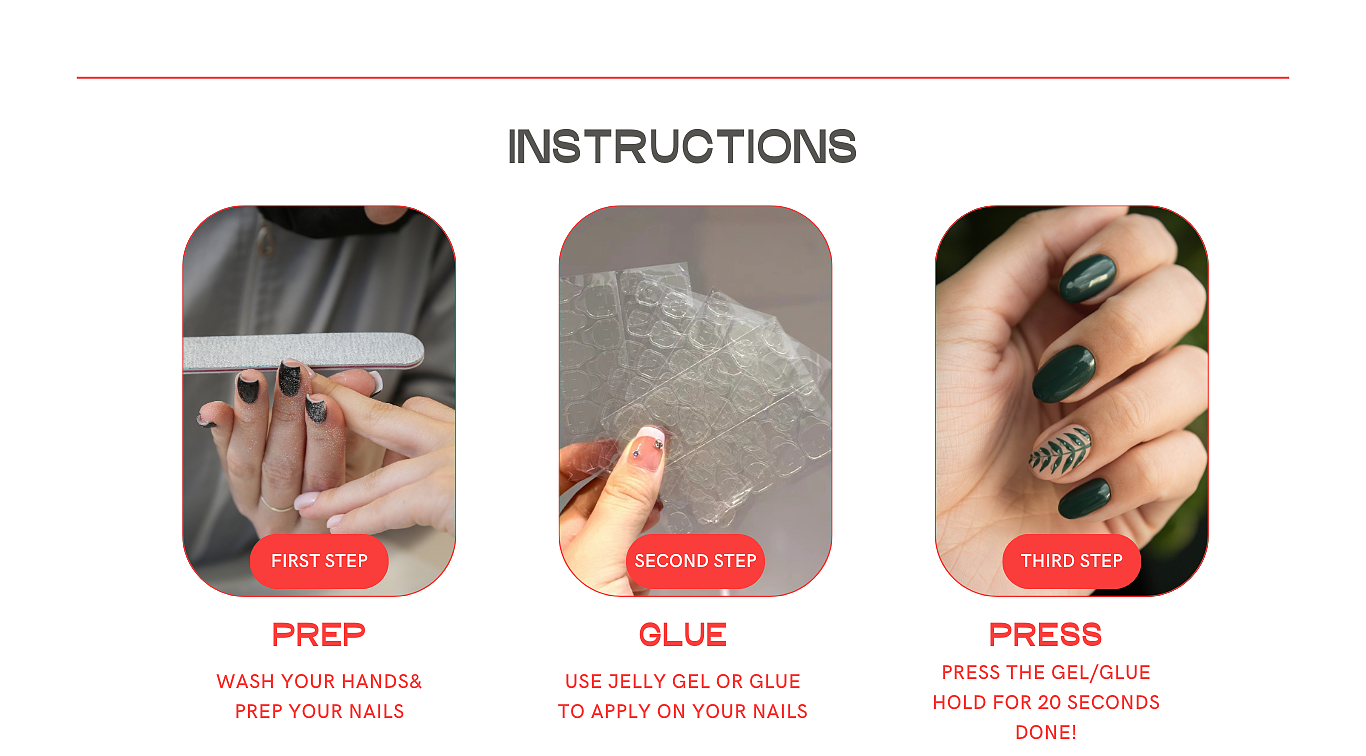 INSTRUCTIONS

FIRST STEP

PREP

WASH YOUR HANDS& PREP YOUR NAILS

SECOND STEP

GLUE

USE JELLY GEL OR GLUE TO APPLY ON YOUR NAILS

THIRD STEP

PRESS

PRESS THE GEL/GLUE
HOLD FOR 20 SECONDS
DONE!