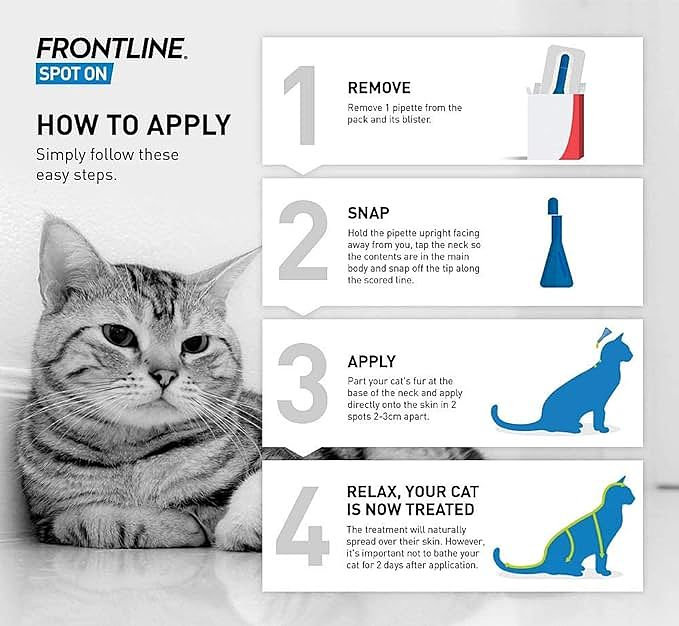 FRONTLINE.
SPOT ON

HOW TO APPLY
Simply follow these easy steps.

1
REMOVE
Remove 1 pipette from the pack and its blister.

2
SNAP
Hold the pipette upright facing away from you, tap the neck so the contents are in the main body and snap off the tip along the scored line.

3
APPLY
Part your cat's fur at the base of the neck and apply directly onto the skin in 2 spots 2-3cm apart.

4
RELAX, YOUR CAT IS NOW TREATED
The treatment will naturally spread over their skin. However, it's important not to bathe your cat for 2 days after application.