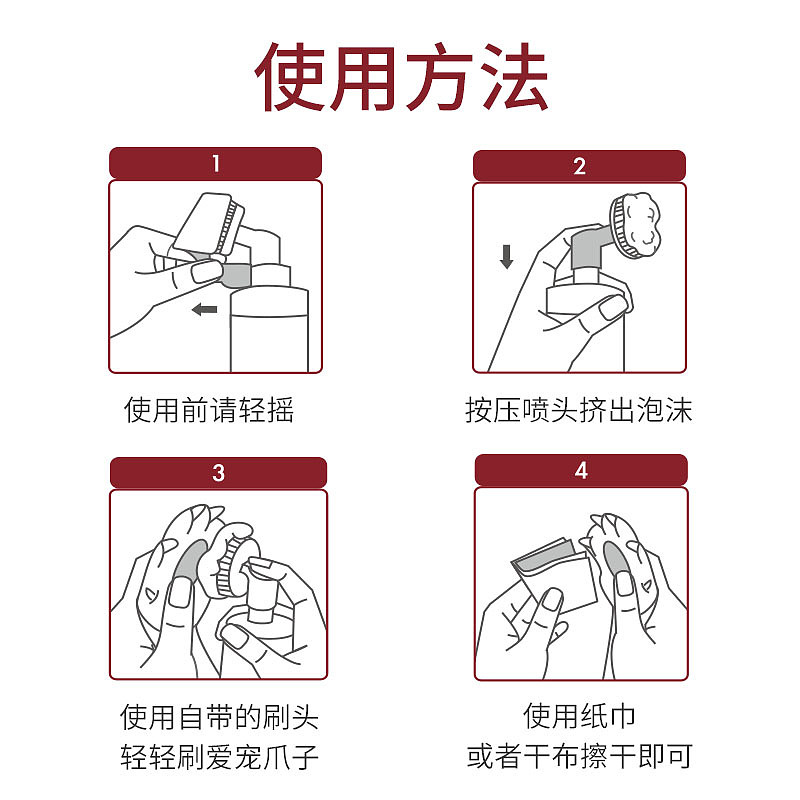 使用方法

1

使用前请轻摇

2

按压喷头挤出泡沫

3

使用自带的刷头
轻轻刷爱宠爪子

4

使用纸巾
或者干布擦干即可