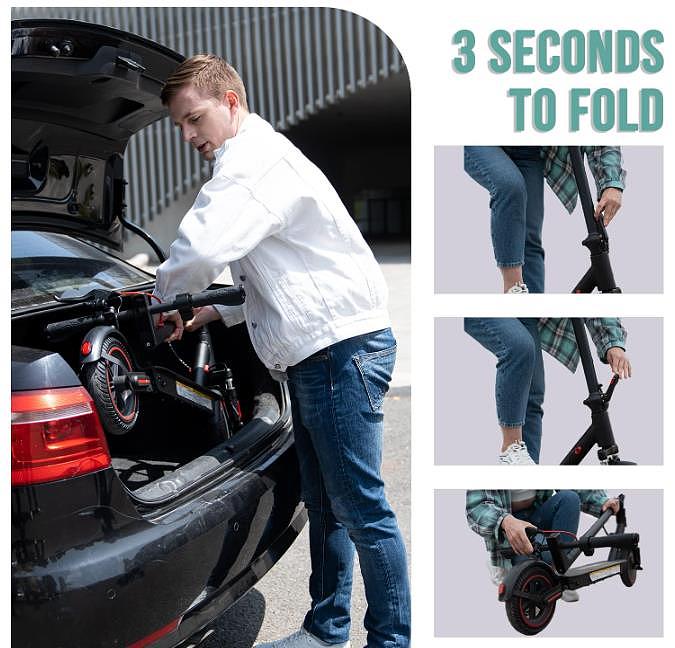 3 SECONDS TO FOLD