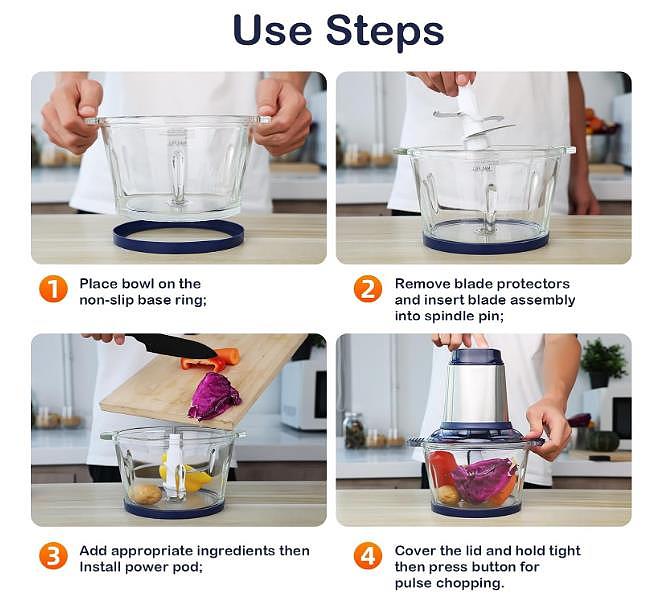 Use Steps

1 Place bowl on the non-slip base ring;

2 Remove blade protectors and insert blade assembly into spindle pin;

3 Add appropriate ingredients then Install power pod;

4 Cover the lid and hold tight then press button for pulse chopping.