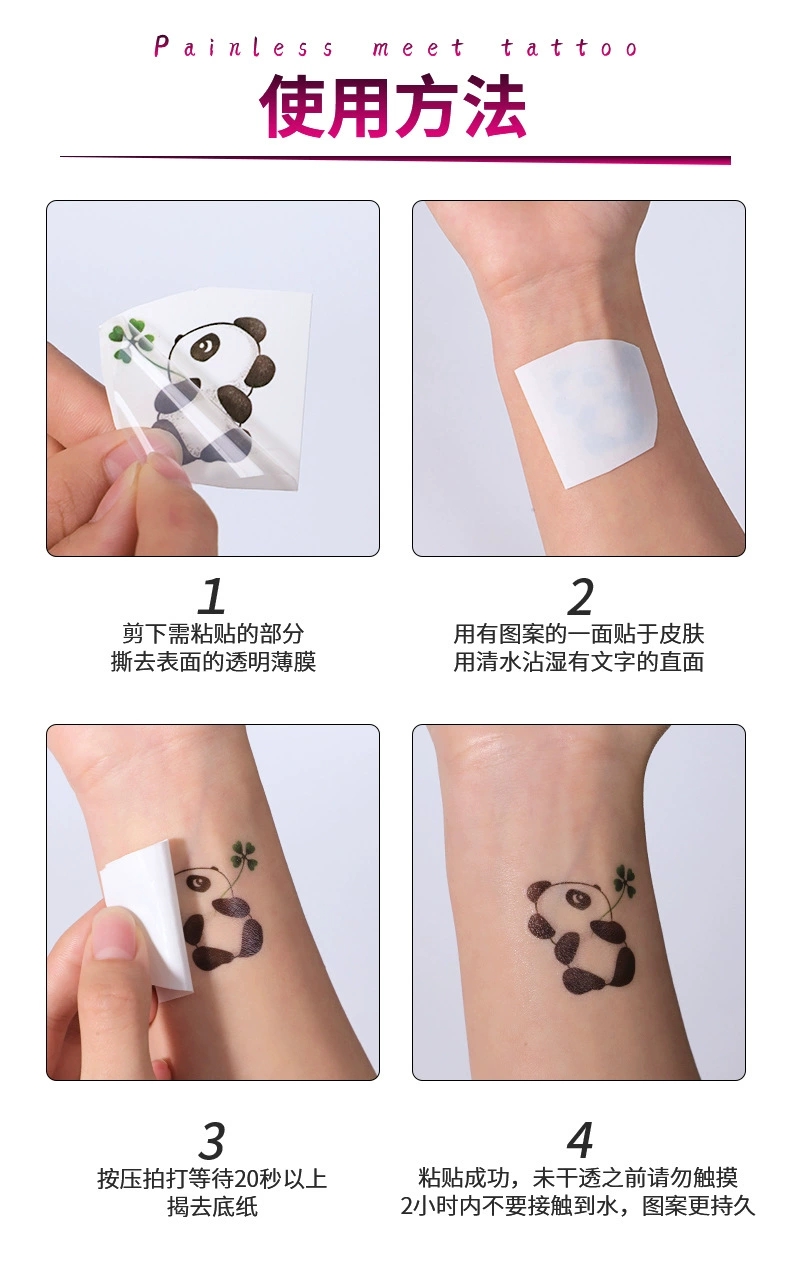 Painless meet tattoo

使用方法

1
剪下需粘贴的部分
撕去表面的透明薄膜

2
用有图案的一面贴于皮肤
用清水沾湿有文字的直面

3
按压拍打等待20秒以上
揭去底纸

4
粘贴成功，未干透之前请勿触摸
2小时内不要接触到水，图案更持久