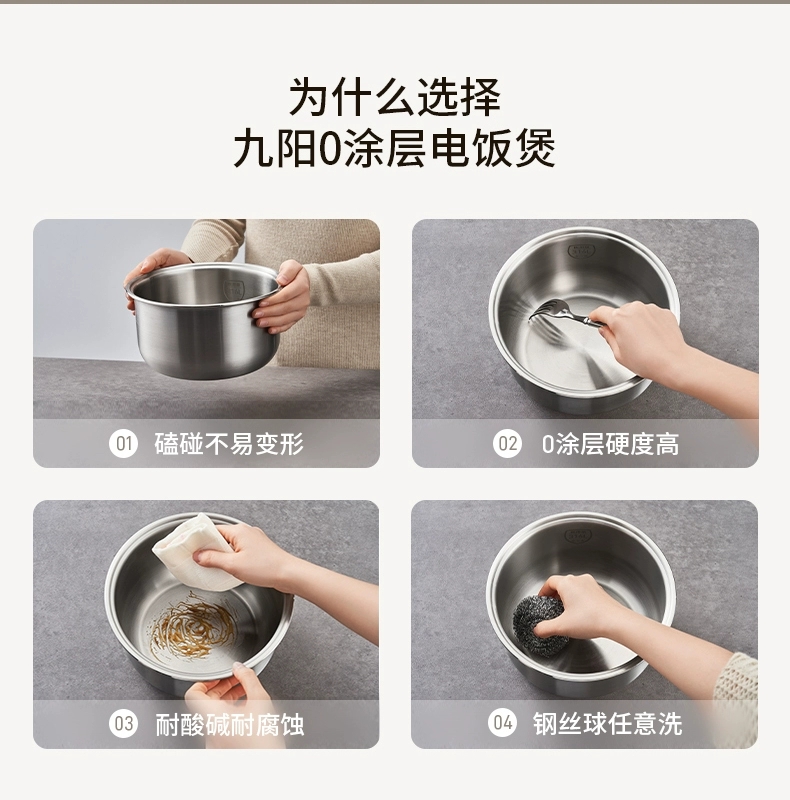 为什么选择
九阳0涂层电饭煲

01 磕碰不易变形

02 0涂层硬度高

03 耐酸碱耐腐蚀

04 钢丝球任意洗