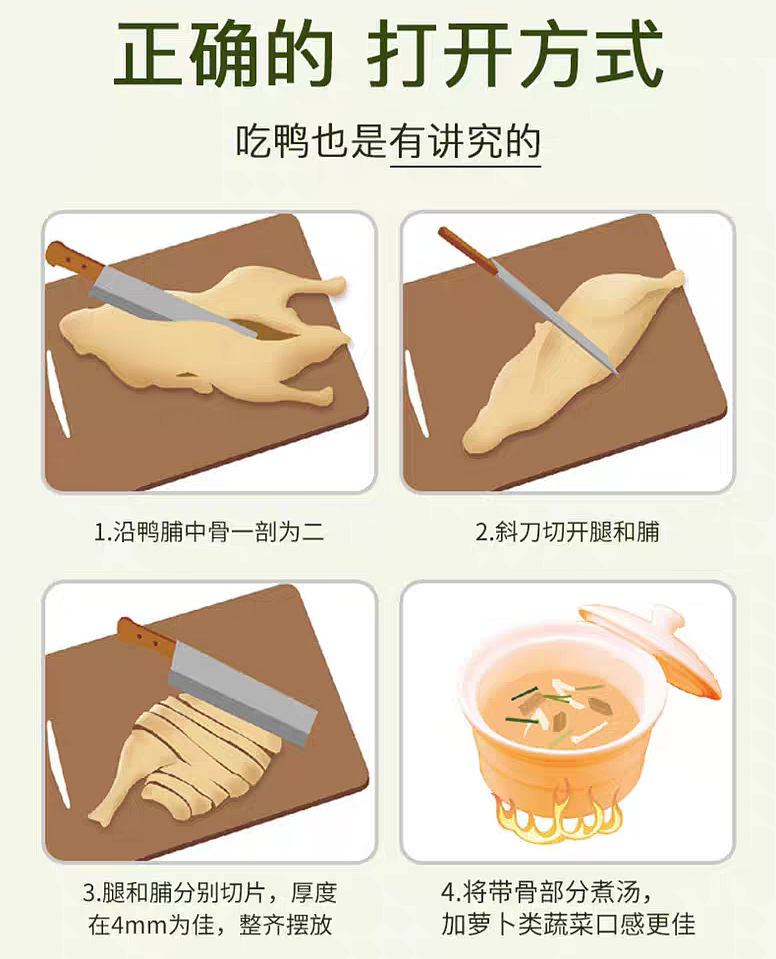 正确的 打开方式

吃鸭也是有讲究的

1.沿鸭脯中骨一剖为二

2.斜刀切开腿和脯

3.腿和脯分别切片，厚度在4mm为佳，整齐摆放

4.将带骨部分煮汤，加萝卜类蔬菜口感更佳