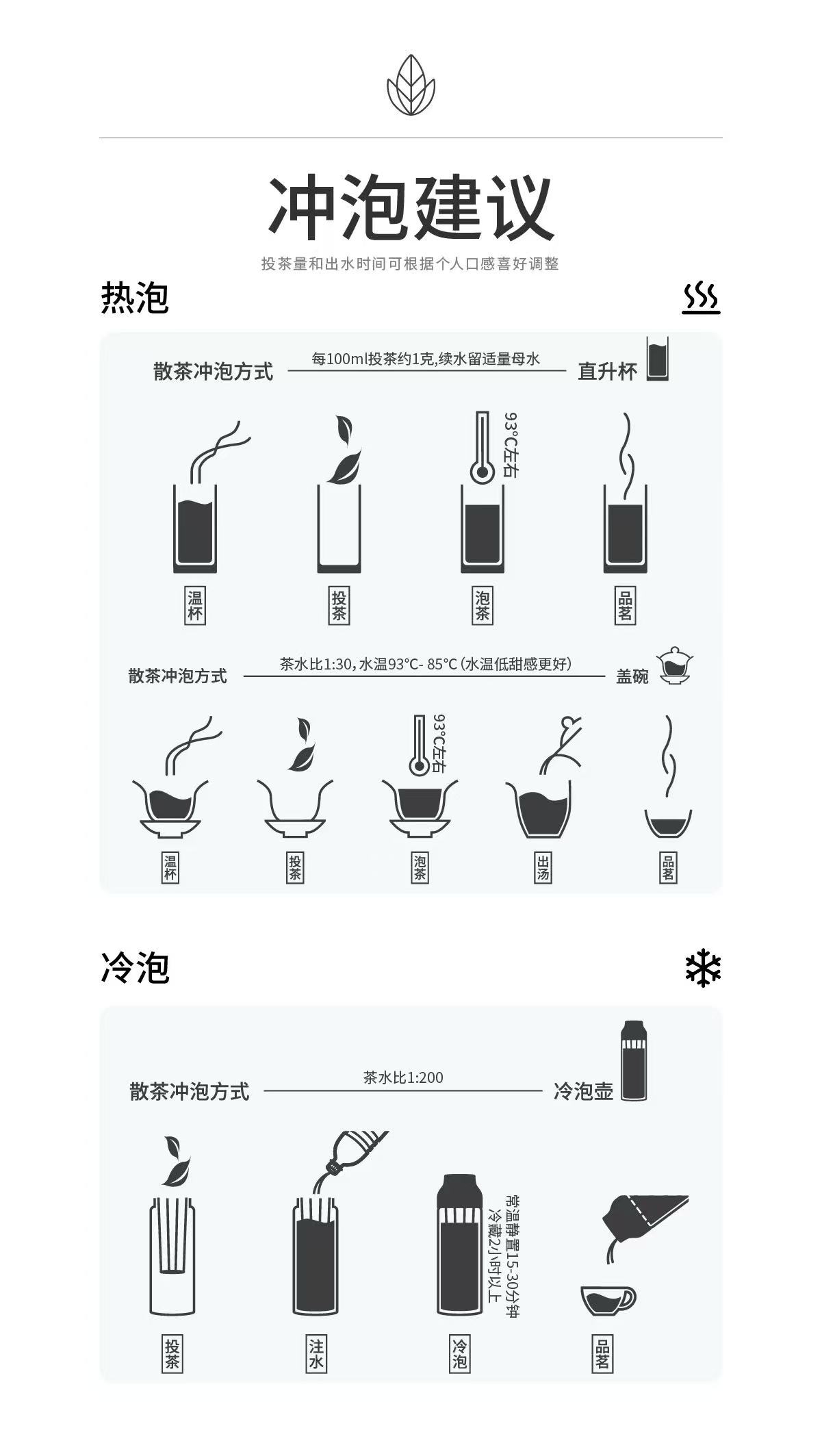 冲泡建议
投茶量和出水时间可根据个人口感喜好调整

热泡

散茶冲泡方式
每100ml投茶约1克,续水留适量母水
直升杯

93°C左右

温杯
投茶
泡茶
品茗

散茶冲泡方式
茶水比1:30,水温93°C- 85°C(水温低甜感更好)
盖碗

93°C左右

温杯
投茶
泡茶
出汤
品茗

冷泡

散茶冲泡方式
茶水比1:200
冷泡壶

常温静置15-30分钟
冷藏2小时以上

投茶
注水
冷泡
品茗